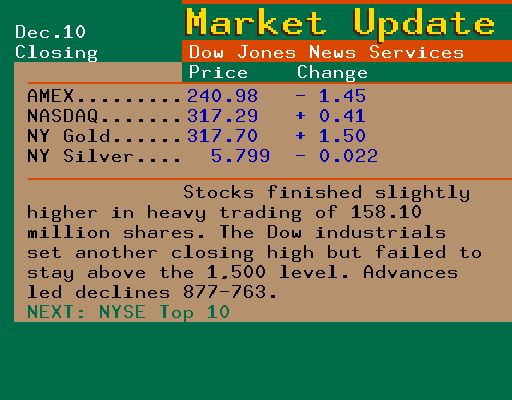 Dec.10
Closing

Market Update

Dow Jones News Services

| | Price | Change |
|---|---|---|
| AMEX......... | 240.98 | - 1.45 |
| NASDAQ....... | 317.29 | + 0.41 |
| NY Gold...... | 317.70 | + 1.50 |
| NY Silver.... | 5.799 | - 0.022 |

Stocks finished slightly higher in heavy trading of 158.10 million shares. The Dow industrials set another closing high but failed to stay above the 1,500 level. Advances led declines 877-763.

NEXT: NYSE Top 10